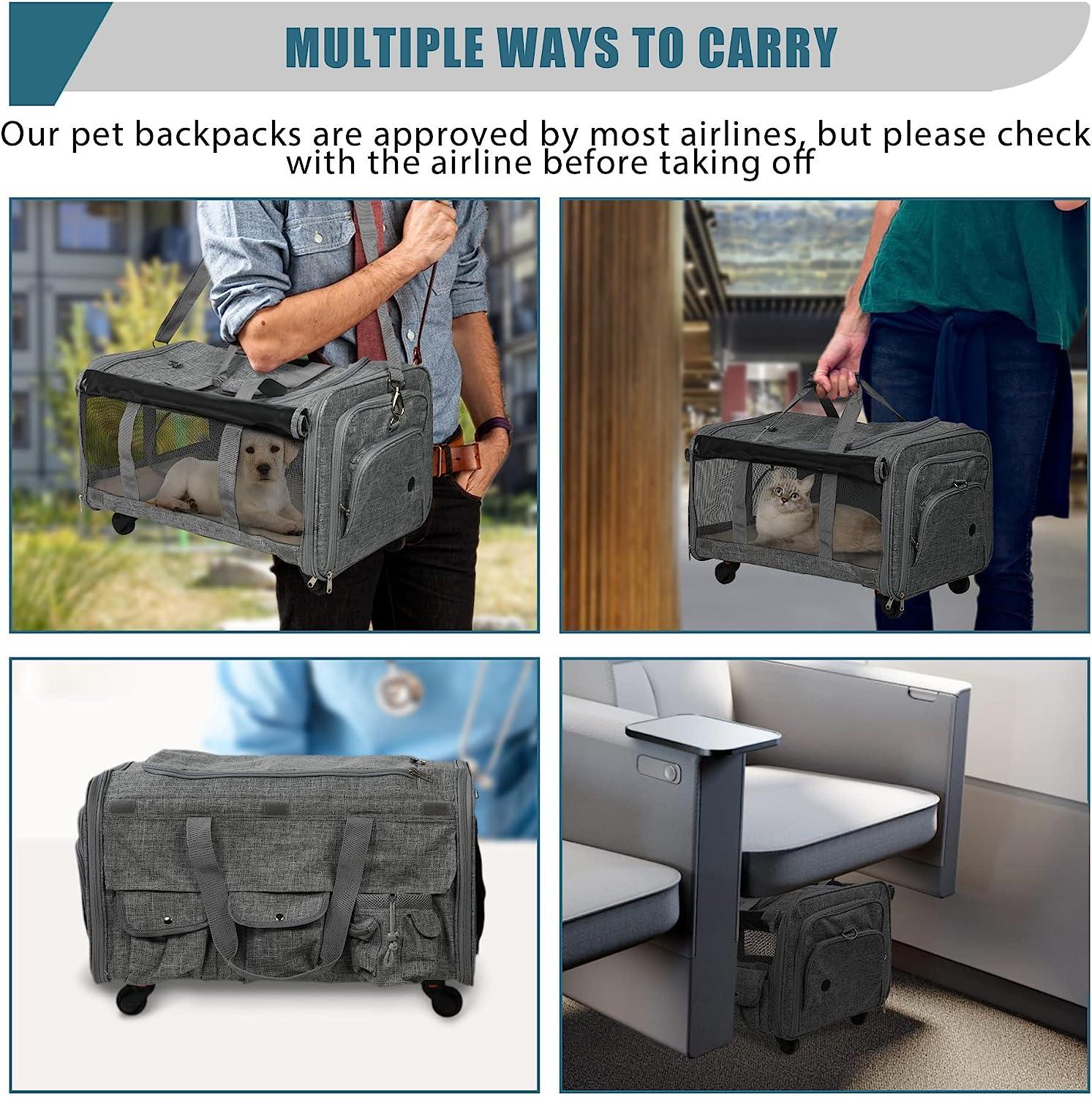 MULTIPLE WAYS TO CARRY

Our pet backpacks are approved by most airlines, but please check with the airline before taking off