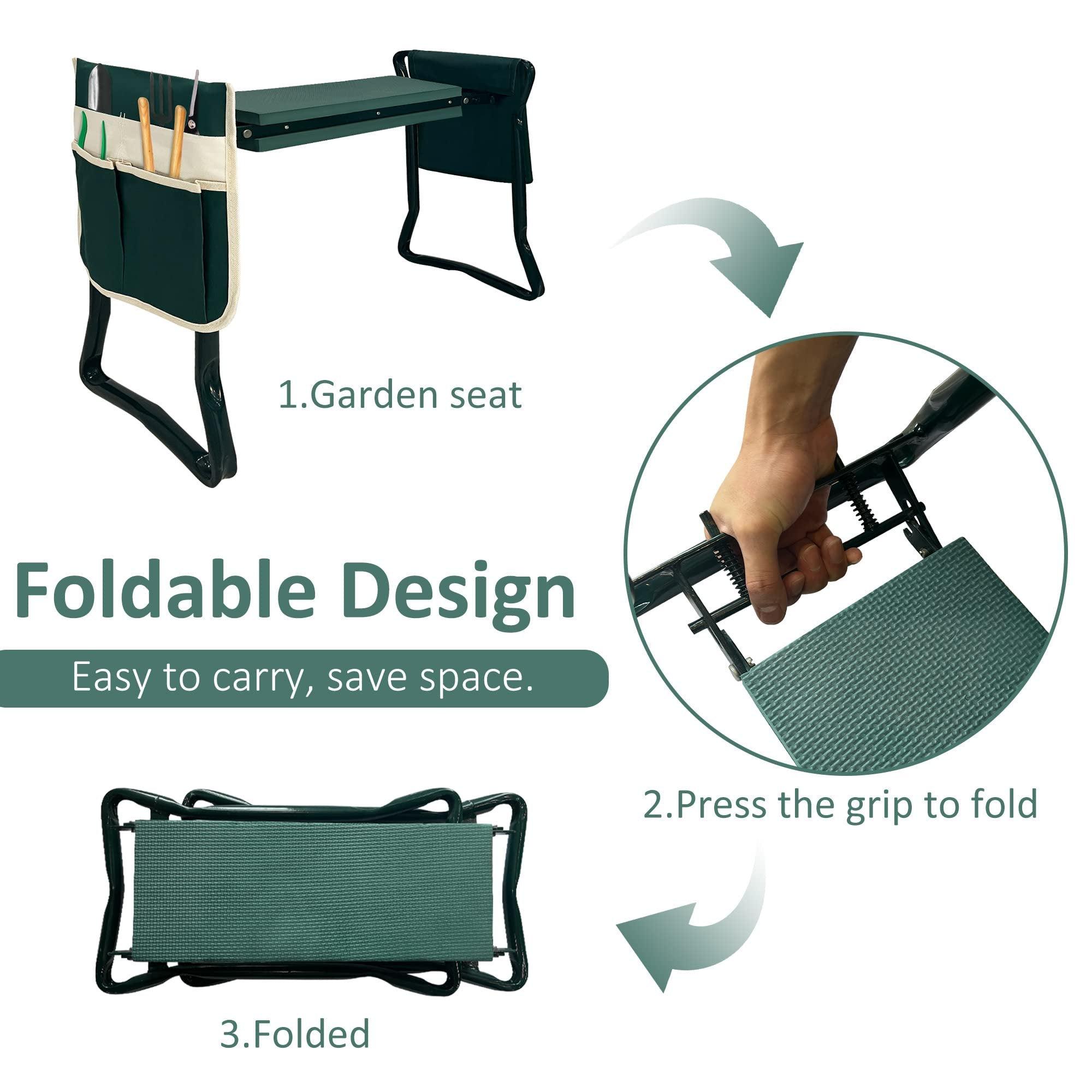 1.Garden seat

Foldable Design

Easy to carry, save space.

2.Press the grip to fold

3.Folded