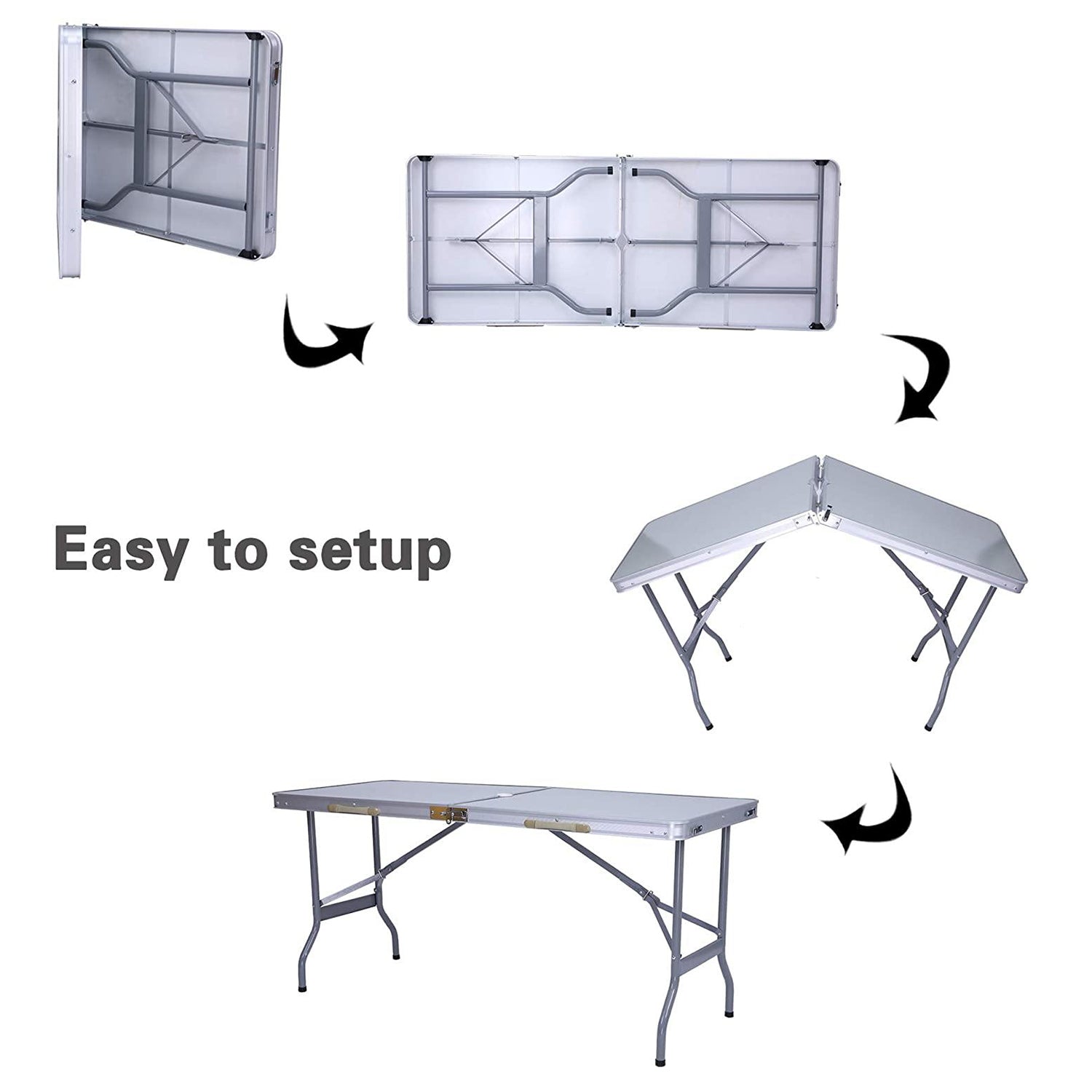 Easy to setup