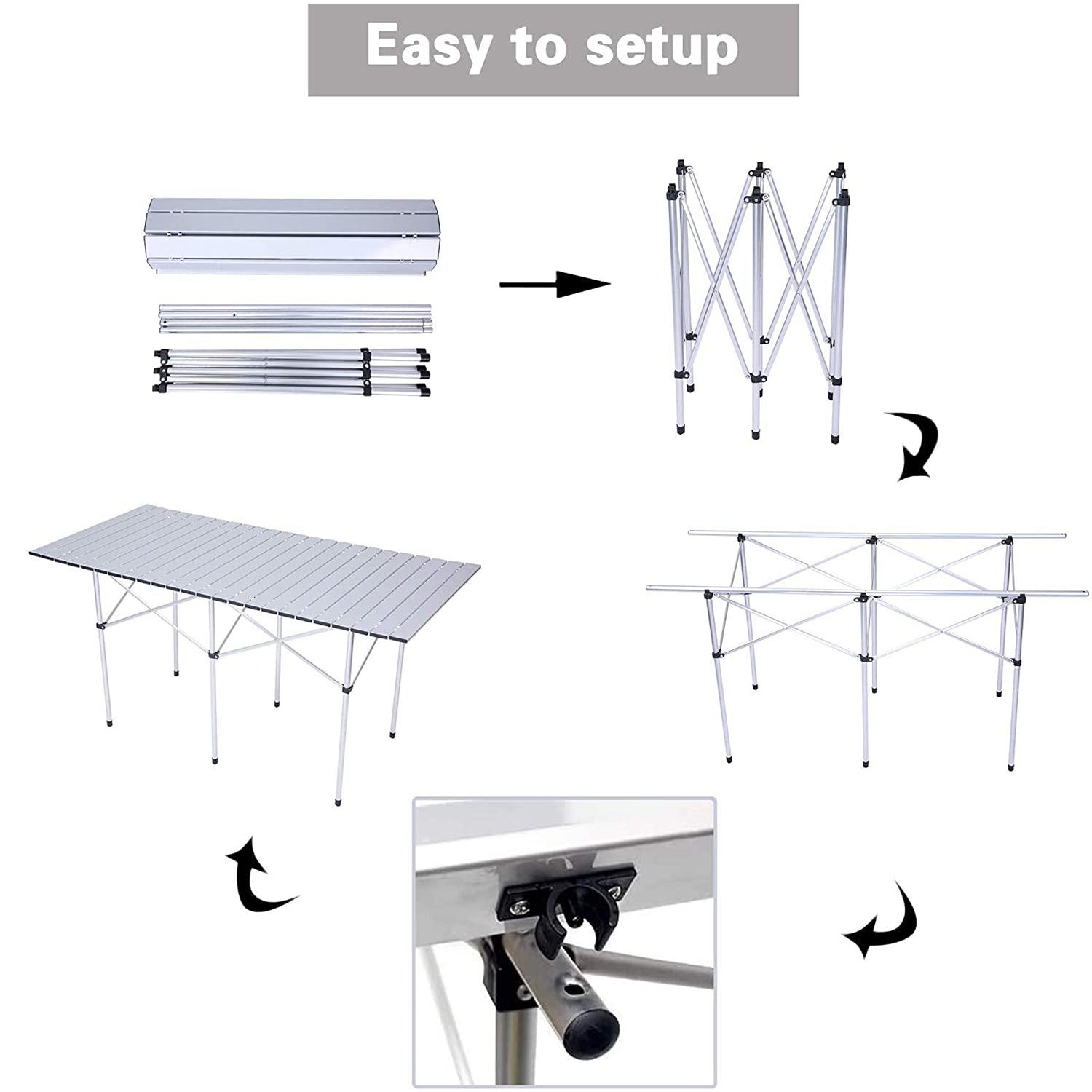 Easy to setup