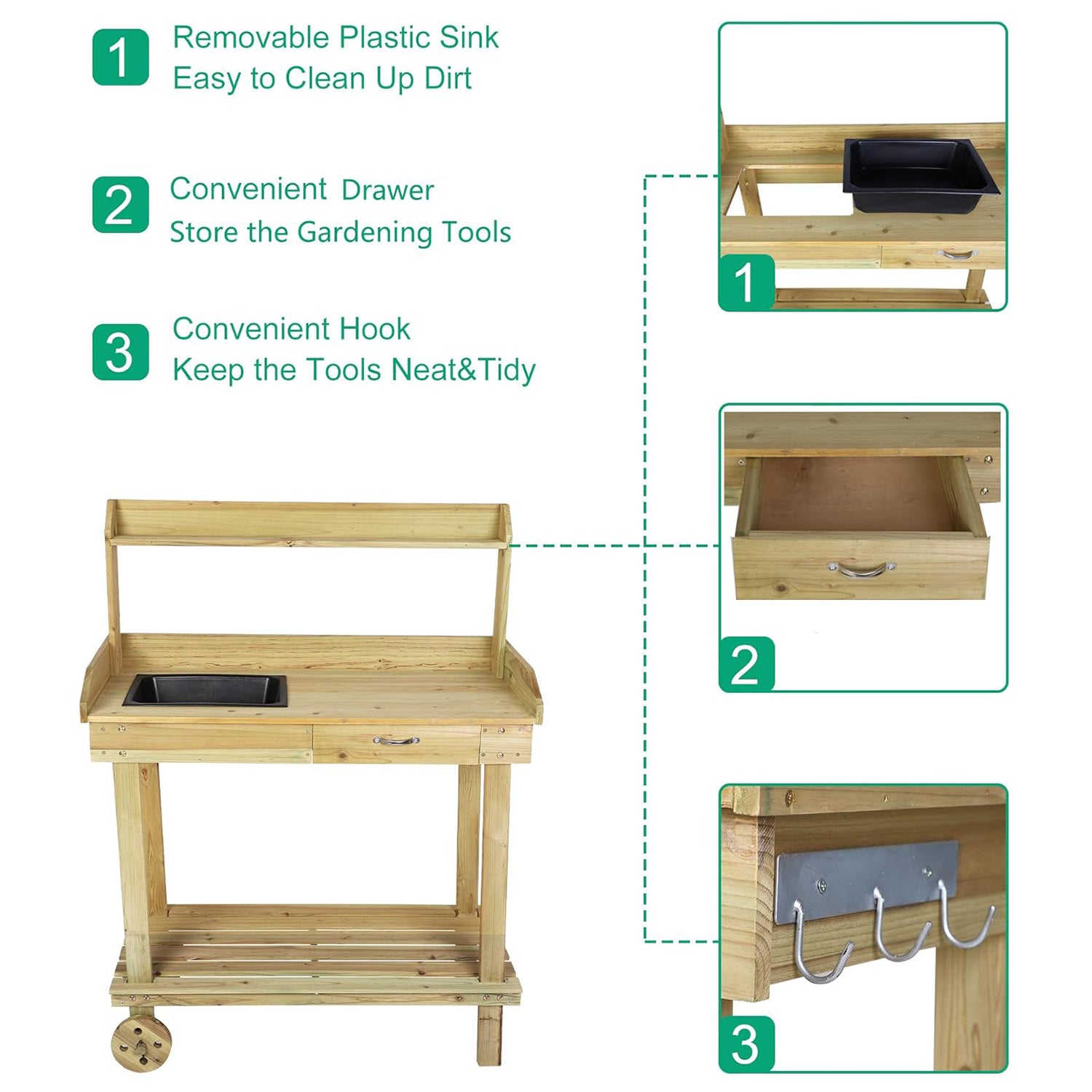 1 Removable Plastic Sink
Easy to Clean Up Dirt

2 Convenient Drawer
Store the Gardening Tools

3 Convenient Hook
Keep the Tools Neat&Tidy

1

2

3