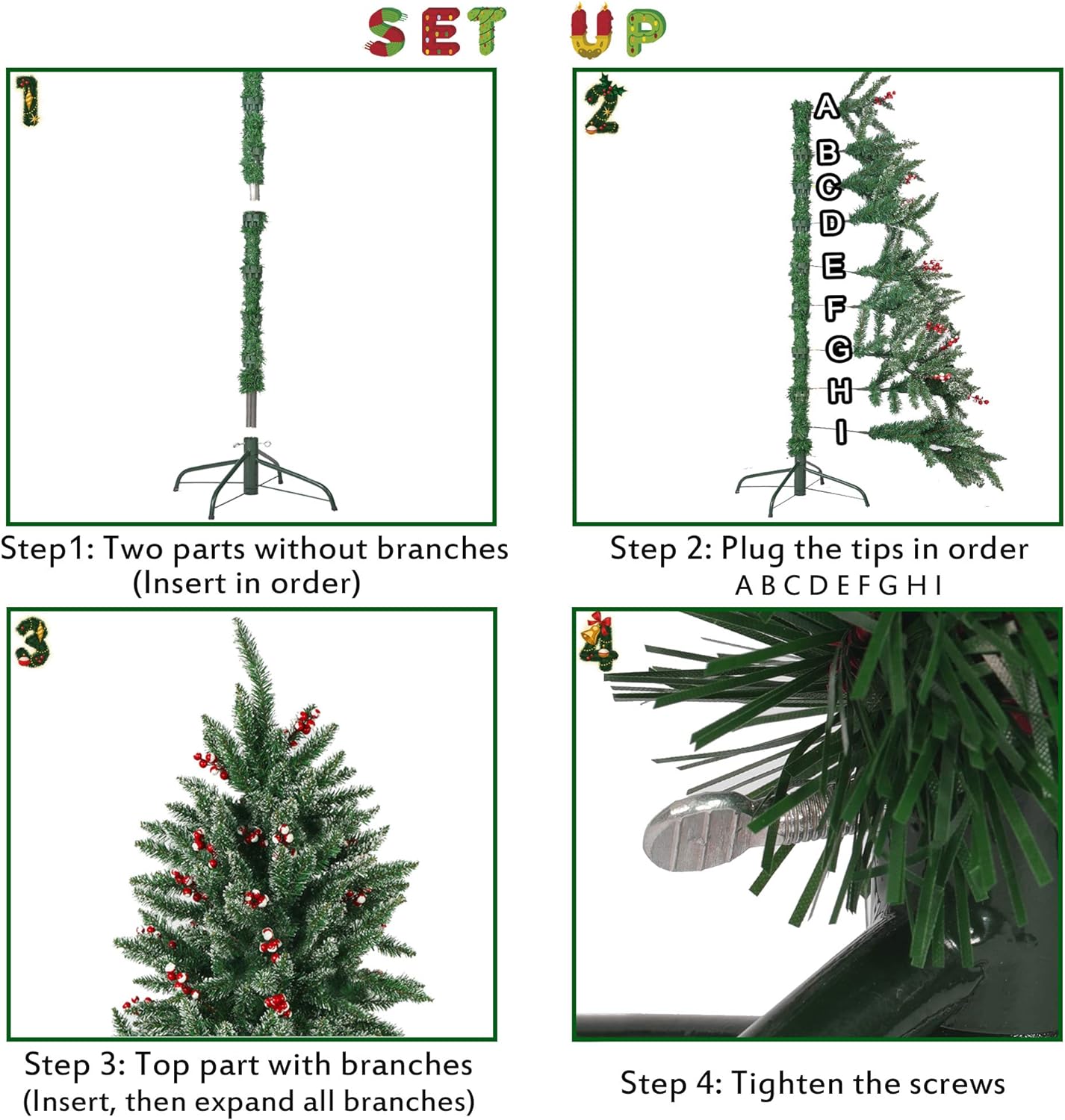 SET UP

1

Step1: Two parts without branches (Insert in order)

2

A
B
C
D
E
F
G
H
I

Step 2: Plug the tips in order
A B C D E F G H I

3

Step 3: Top part with branches (Insert, then expand all branches)

4

Step 4: Tighten the screws