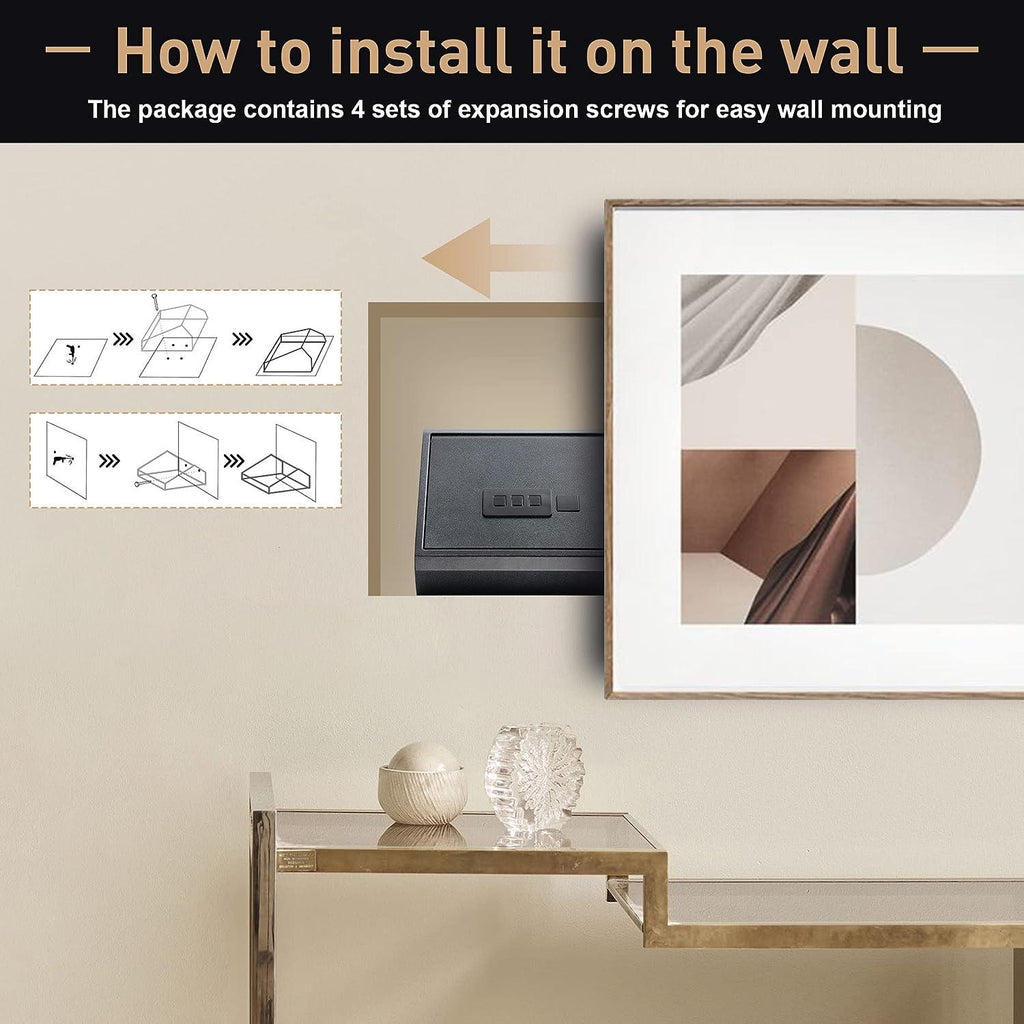 — How to install it on the wall —

The package contains 4 sets of expansion screws for easy wall mounting