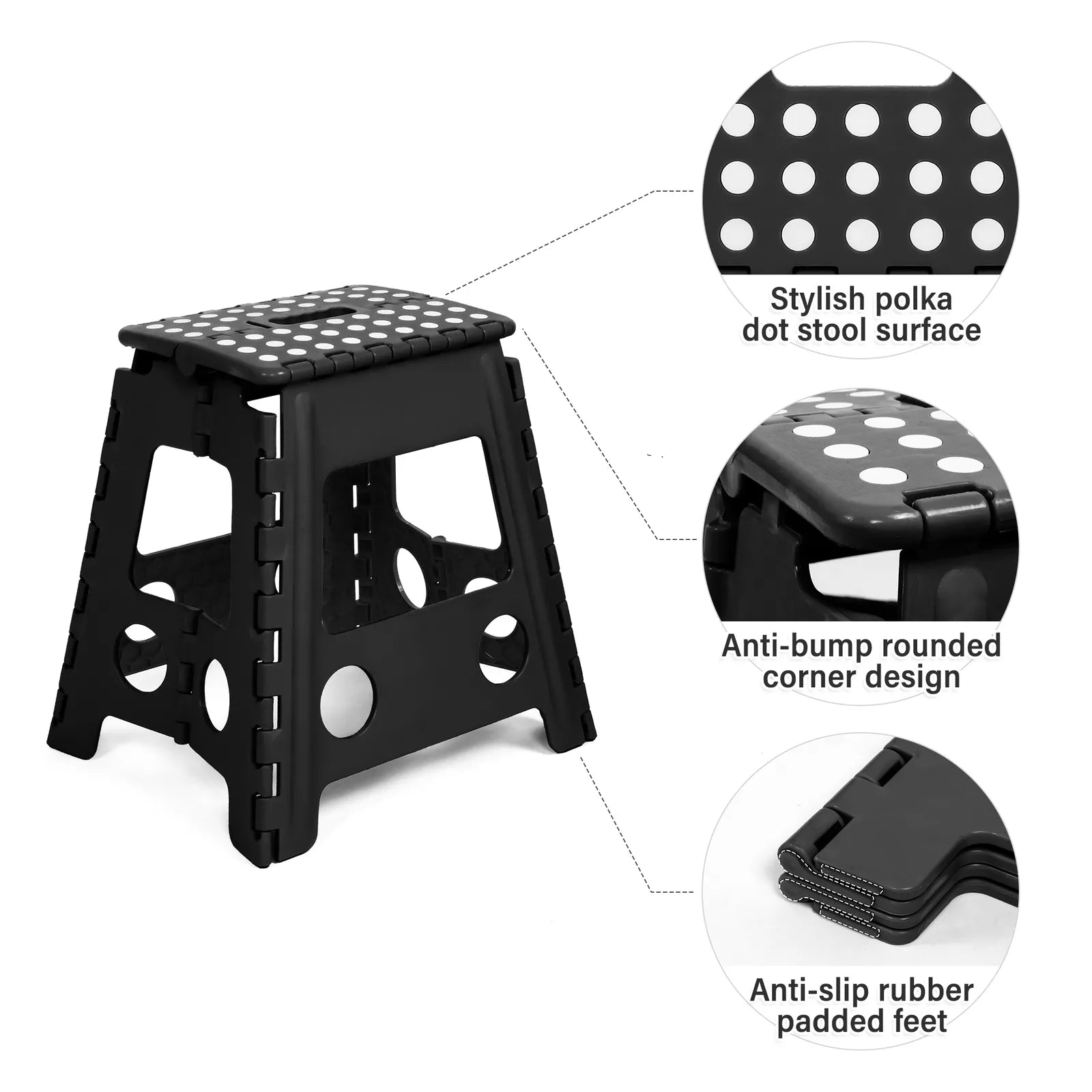 Stylish polka dot stool surface

Anti-bump rounded corner design

Anti-slip rubber padded feet