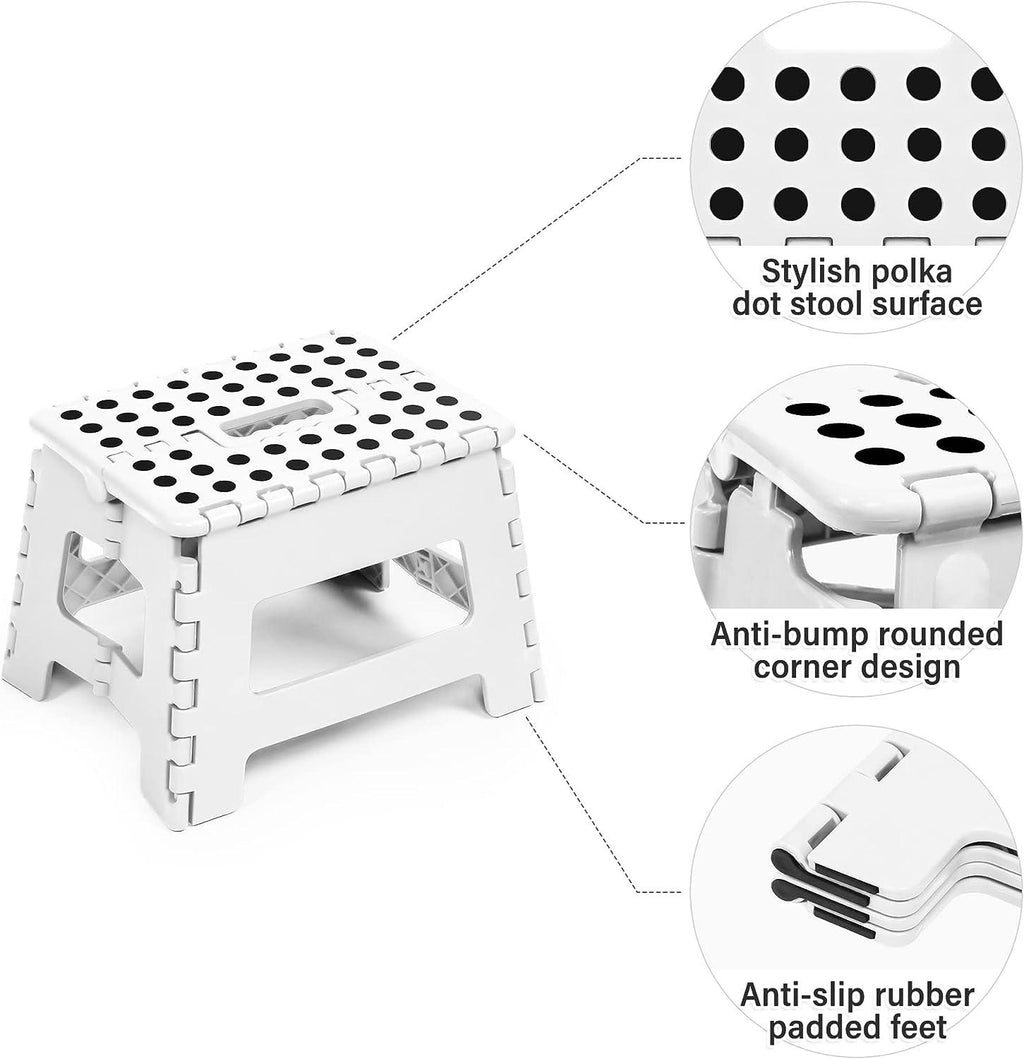 Stylish polka dot stool surface

Anti-bump rounded corner design

Anti-slip rubber padded feet