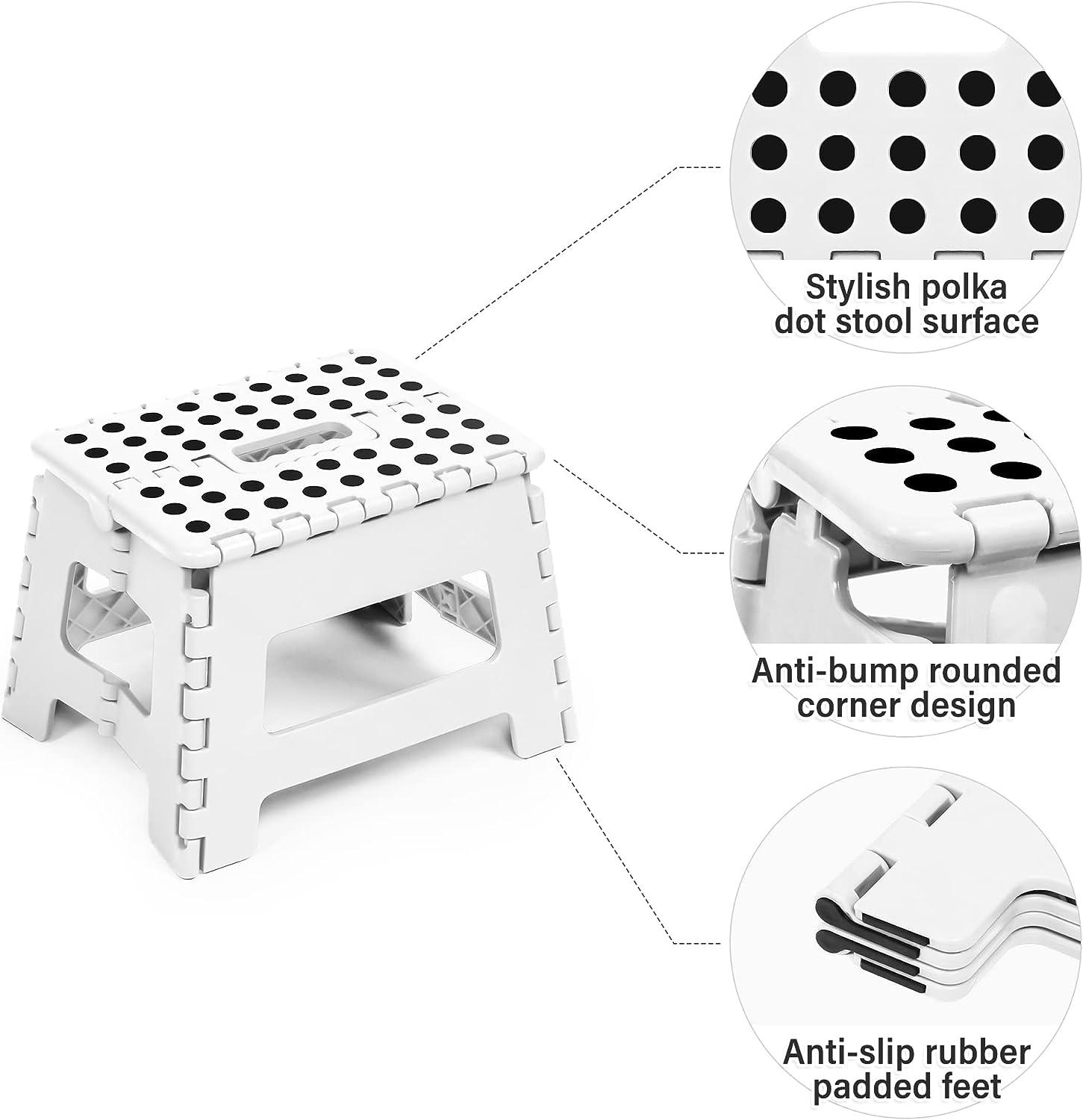 Stylish polka dot stool surface

Anti-bump rounded corner design

Anti-slip rubber padded feet