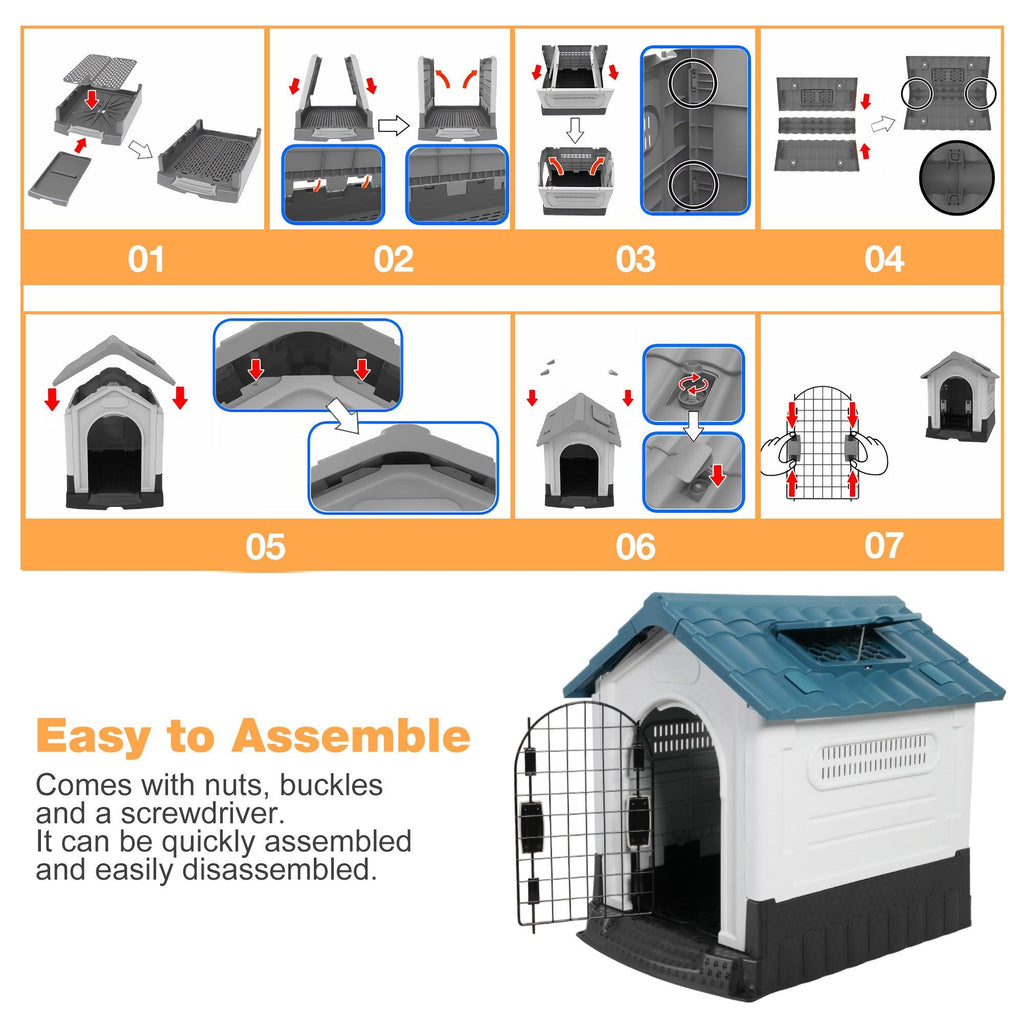 01

02

03

04

05

06

07

Easy to Assemble

Comes with nuts, buckles and a screwdriver.
It can be quickly assembled and easily disassembled.