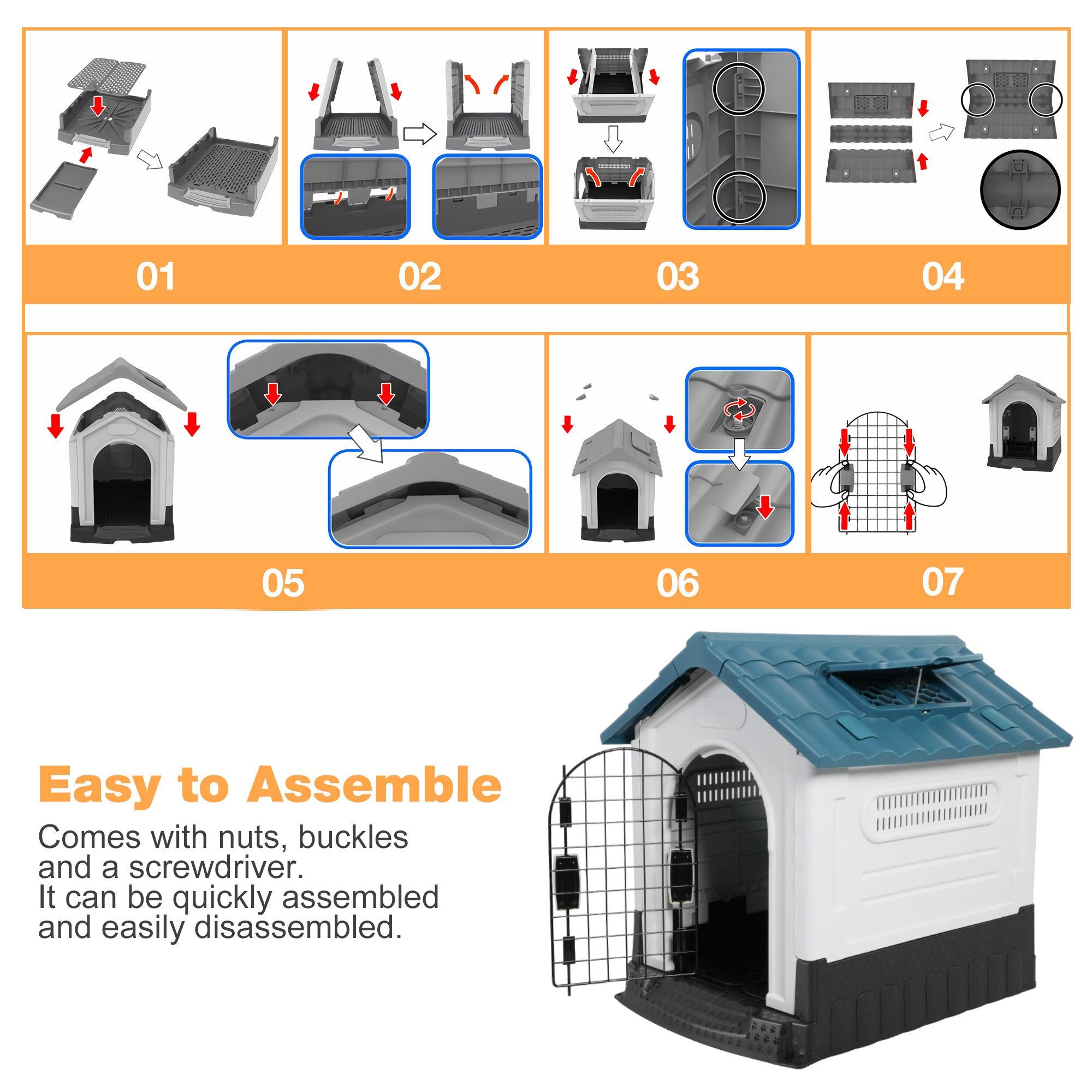 01

02

03

04

05

06

07

Easy to Assemble

Comes with nuts, buckles and a screwdriver.
It can be quickly assembled and easily disassembled.