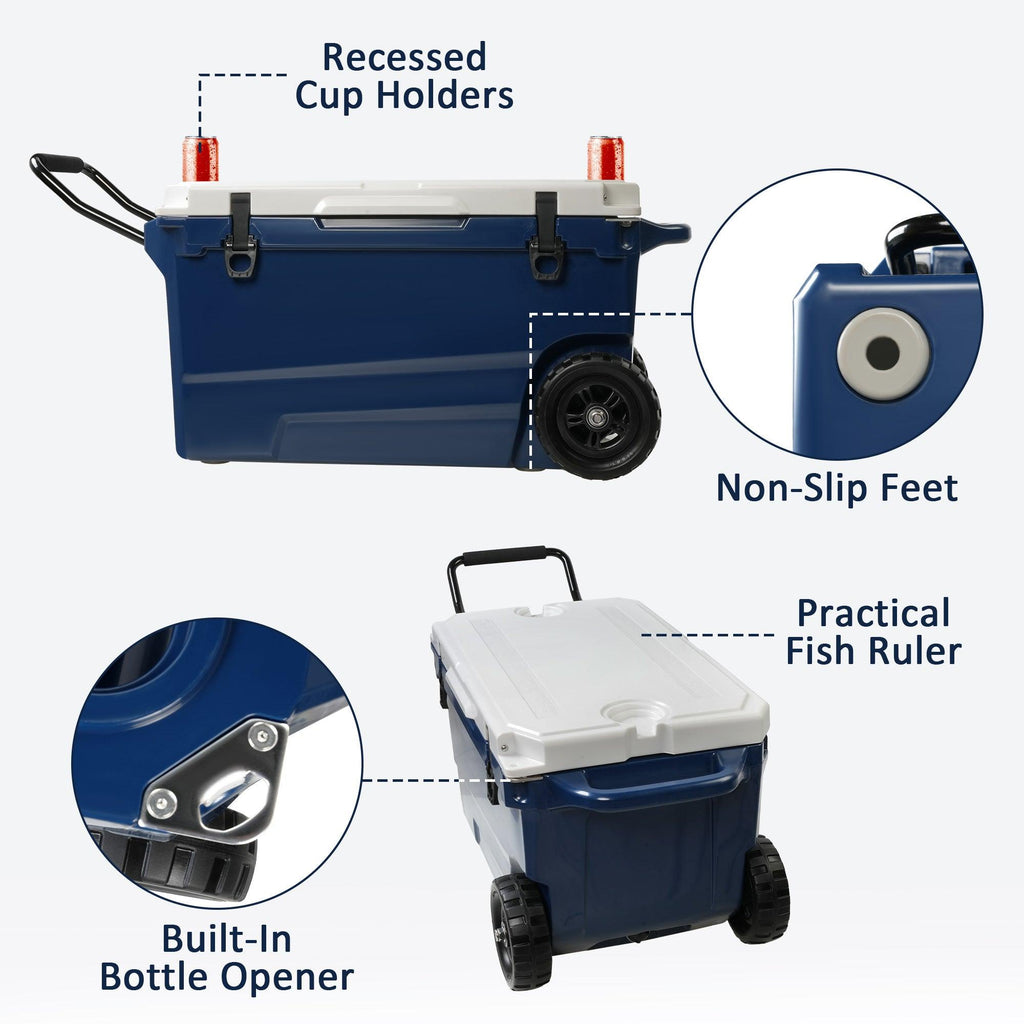 Recessed Cup Holders

Non-Slip Feet

Practical Fish Ruler

Built-In Bottle Opener