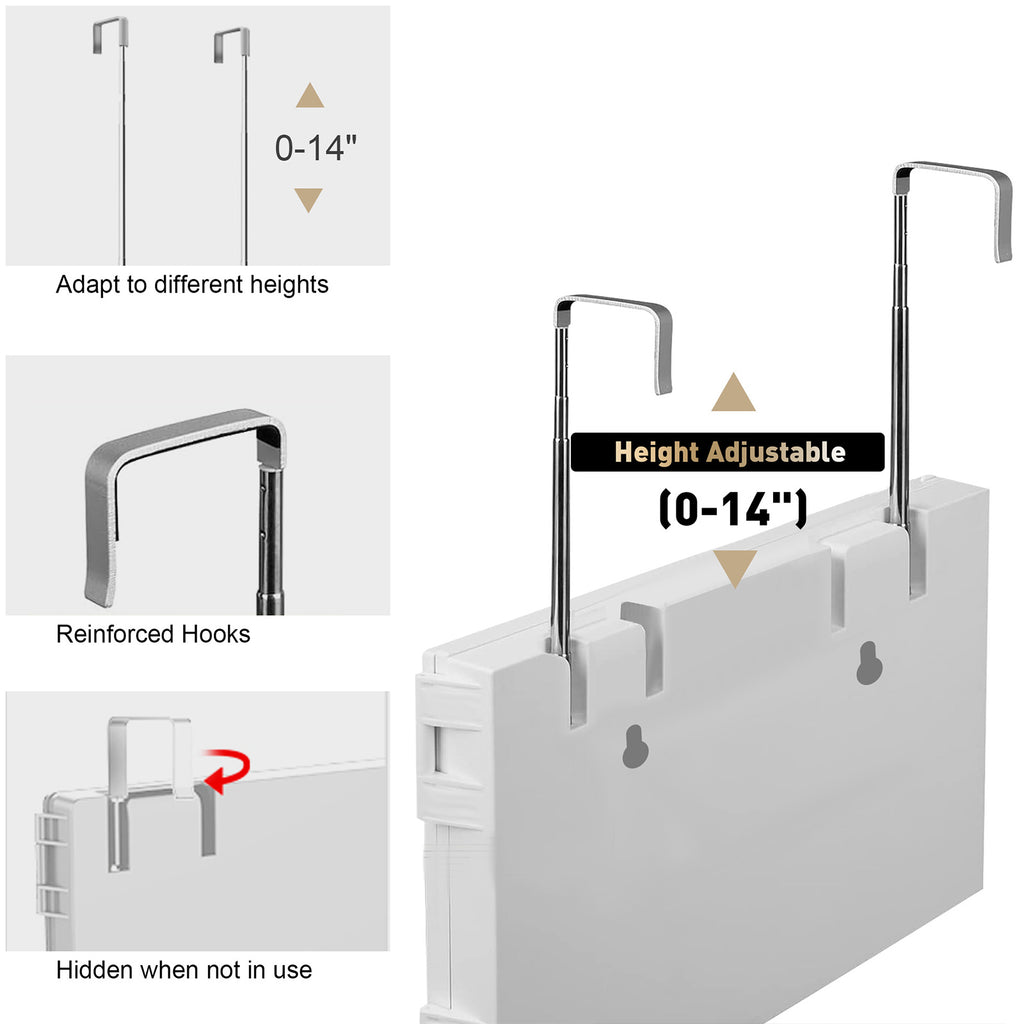 0-14"

Adapt to different heights

Reinforced Hooks

Hidden when not in use

Height Adjustable

(0-14")