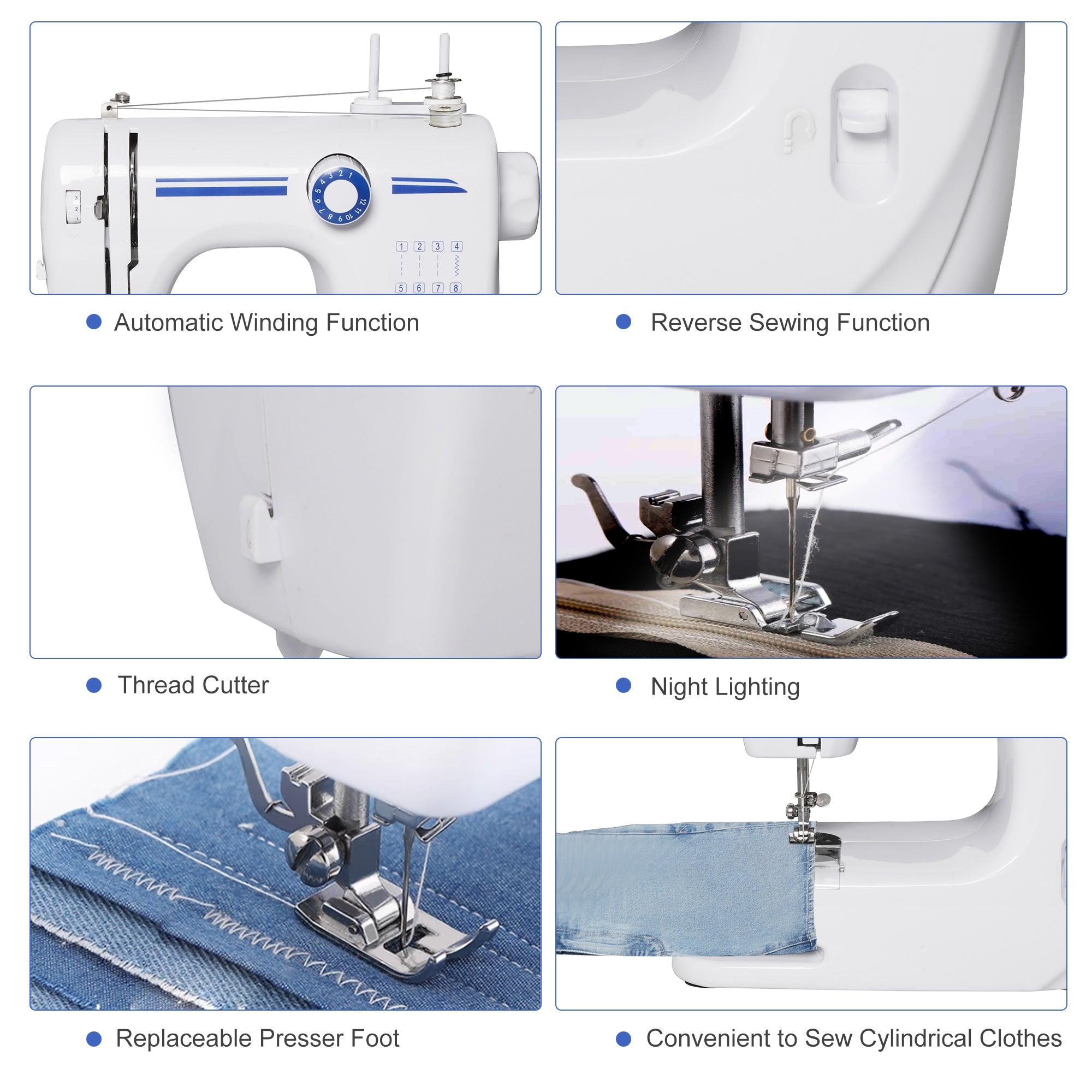 3
2
1

1 2 3 4 5 6 7 8 9 10 11 12

1 2 3 4
5 6 7 8

● Automatic Winding Function

● Reverse Sewing Function

● Thread Cutter

● Night Lighting

● Replaceable Presser Foot

● Convenient to Sew Cylindrical Clothes